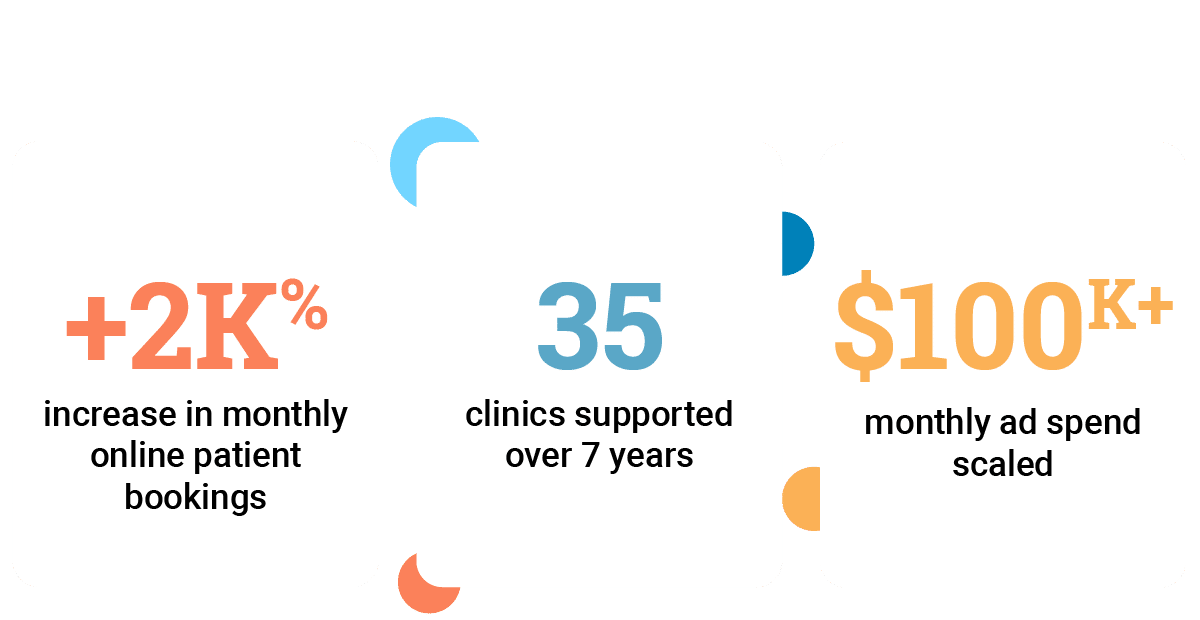 +2K%
increase in monthly online patient bookings

35
clinics supported over 7 years

$100K+
monthly ad spend scaled