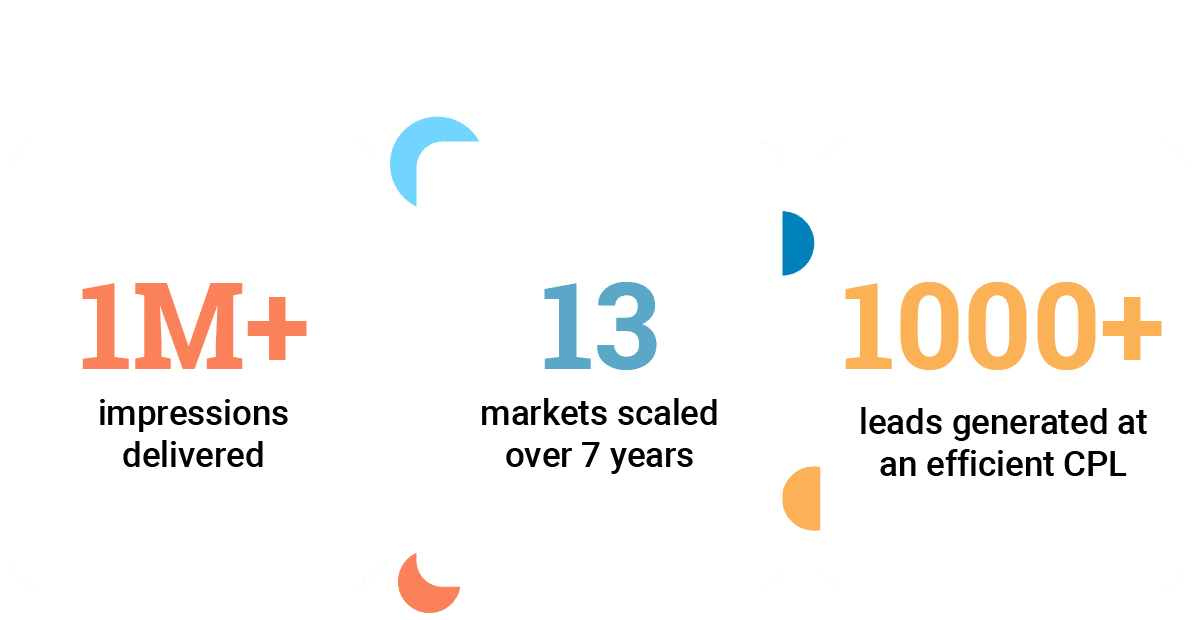 1M+
impressions delivered

13
markets scaled over 7 years

1000+
leads generated at an efficient CPL